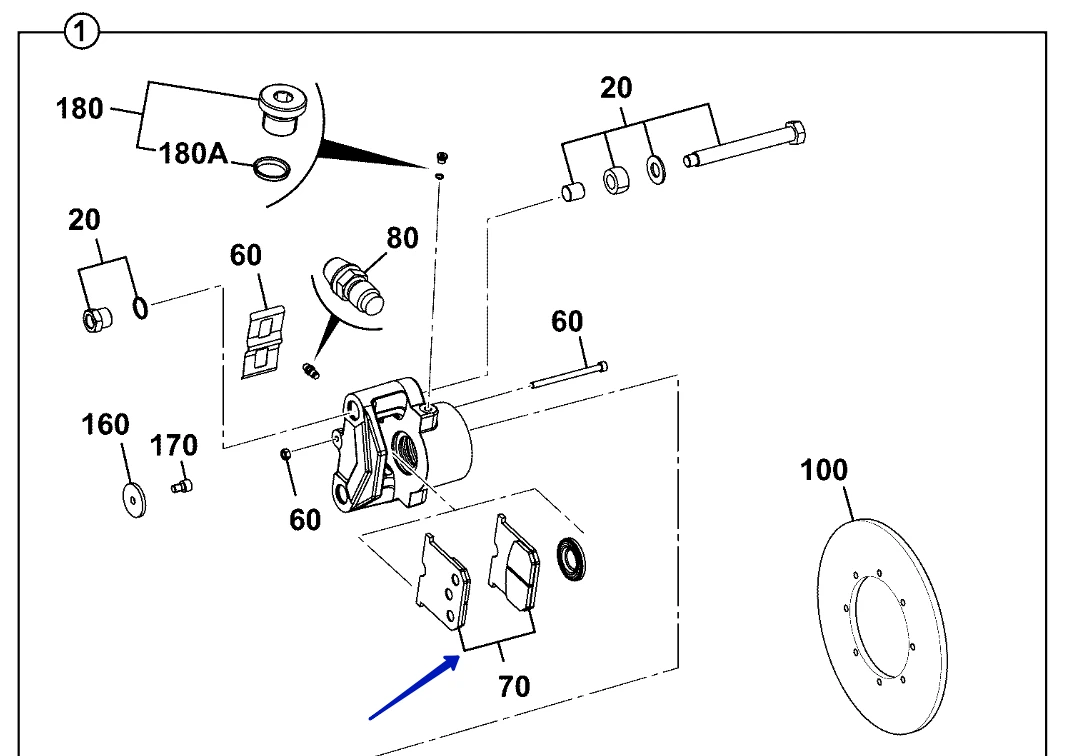 1

180

180A

20

20

60

80

60

160

170

60

100

70